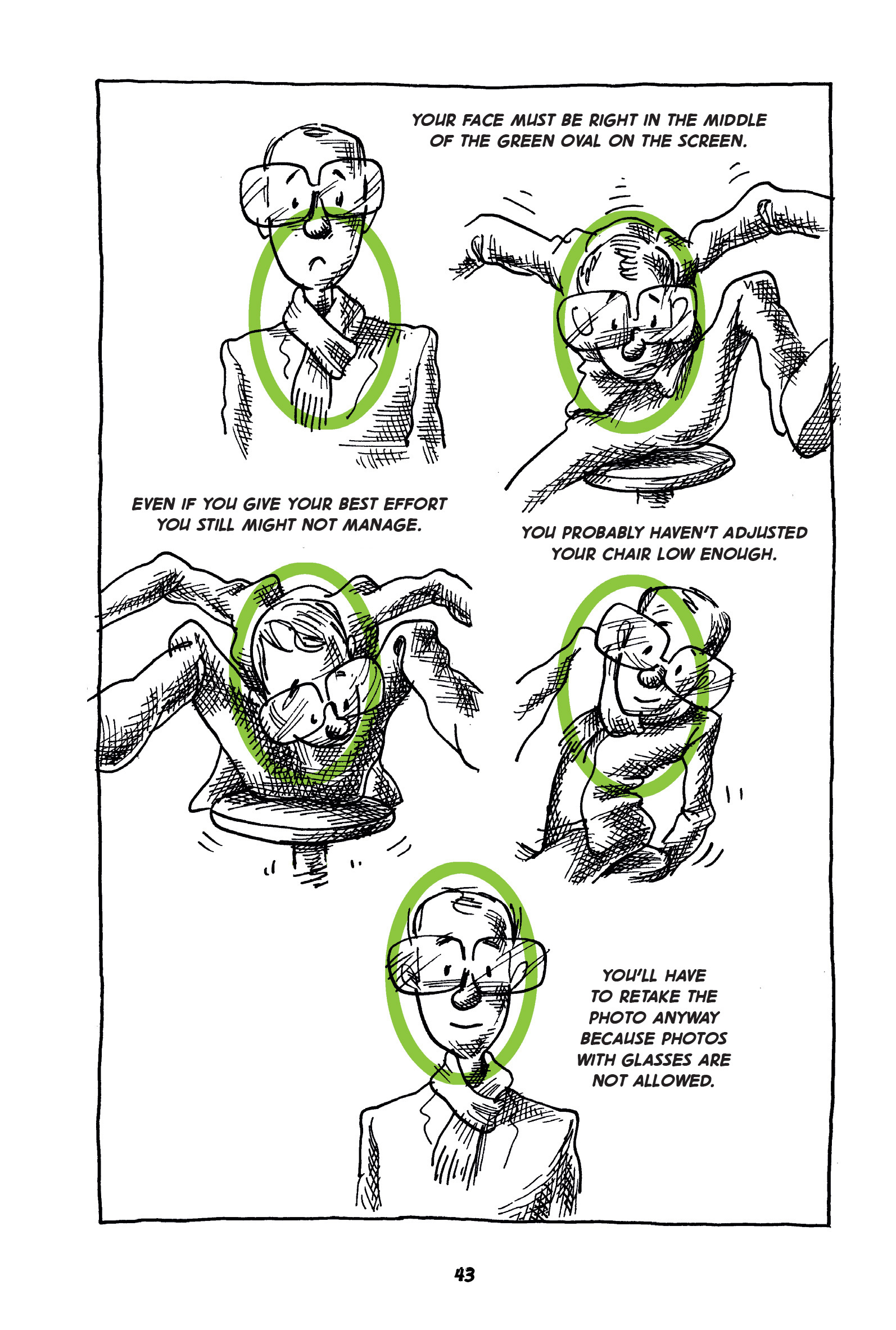 YOUR FACE MUST BE RIGHT IN THE MIDDLE OF THE GREEN OVAL ON THE SCREEN.

EVEN IF YOU GIVE YOUR BEST EFFORT YOU STILL MIGHT NOT MANAGE.

YOU PROBABLY HAVEN'T ADJUSTED YOUR CHAIR LOW ENOUGH.

YOU'LL HAVE TO RETAKE THE PHOTO ANYWAY BECAUSE PHOTOS WITH GLASSES ARE NOT ALLOWED.

43